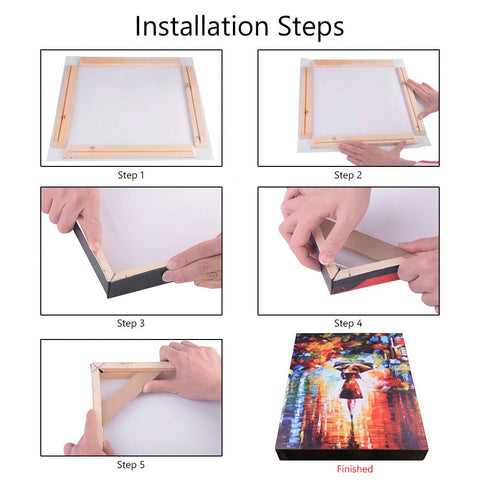 Installation Steps

Step 1

Step 2

Step 3

Step 4

Step 5

Finished