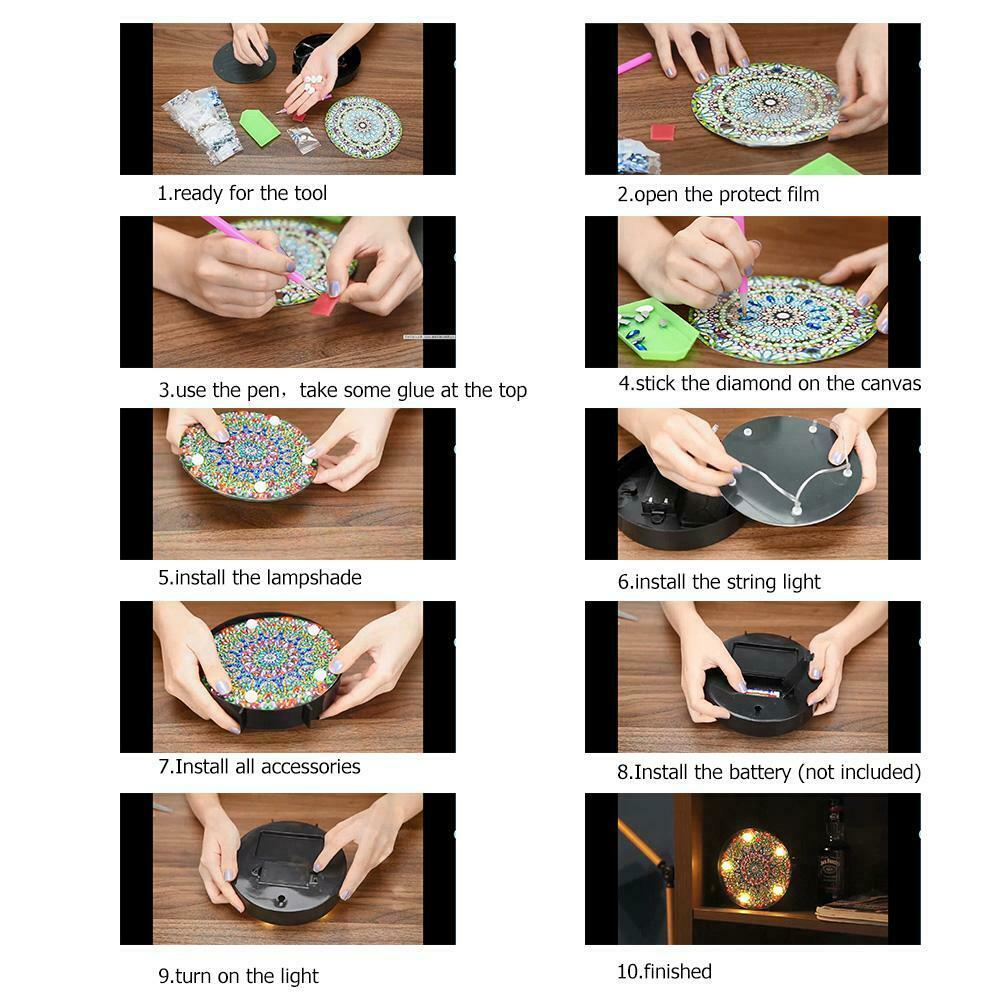 1.ready for the tool

2.open the protect film

3.use the pen，take some glue at the top

4.stick the diamond on the canvas

5.install the lampshade

6.install the string light

7.Install all accessories

8.Install the battery (not included)

9.turn on the light

10.finished